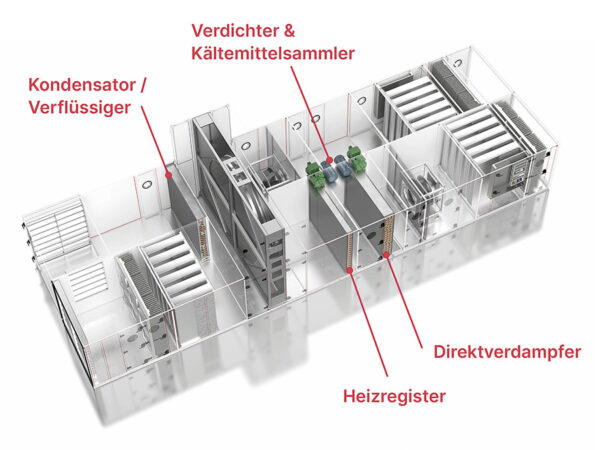 Verdichter & Kältemittelsammler

Kondensator / Verflüssiger

Direktverdampfer

Heizregister