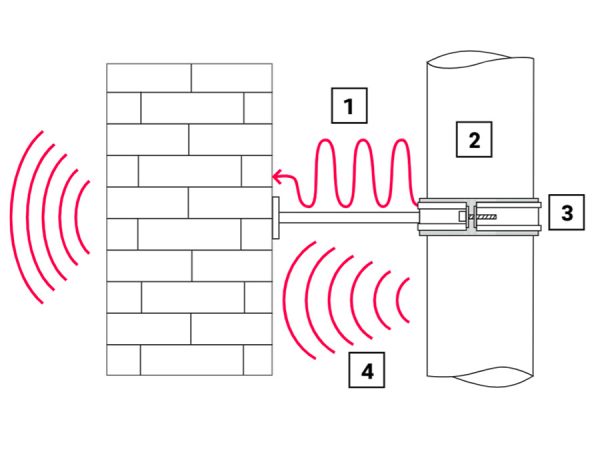 1
2
3
4